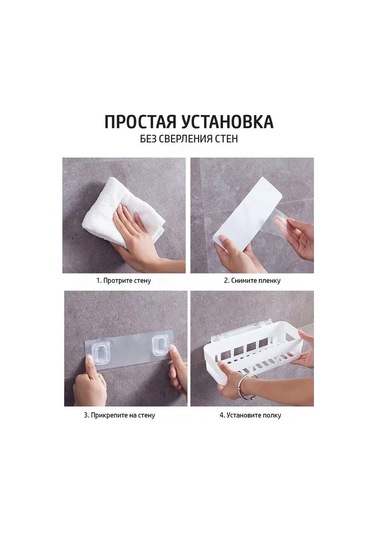 ПРОСТАЯ УСТАНОВКА
БЕЗ СВЕРЛЕНИЯ СТЕН

1. Протрите стену

2. Снимите пленку

3. Прикрепите на стену

4. Установите полку