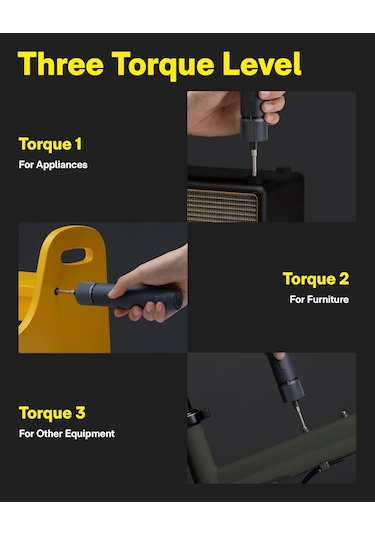 Three Torque Level

Torque 1
For Appliances

Torque 2
For Furniture

Torque 3
For Other Equipment