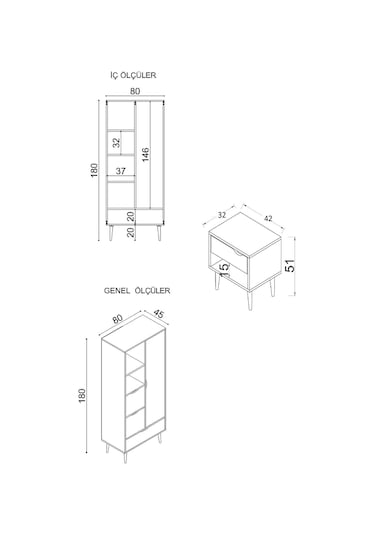 İÇ ÖLÇÜLER

80

180

32

146

37

20

20

32

42

51

15

GENEL ÖLÇÜLER

80

45

180