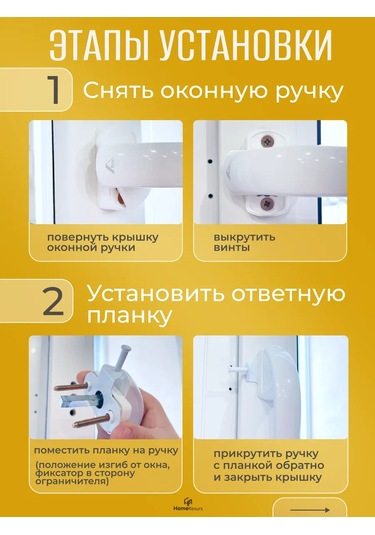 ЭТАПЫ УСТАНОВКИ

1 Снять оконную ручку

повернуть крышку оконной ручки

выкрутить винты

2 Установить ответную планку

поместить планку на ручку
(положение изгиб от окна, фиксатор в сторону ограничителя)

прикрутить ручку с планкой обратно и закрыть крышку

HomeResurs