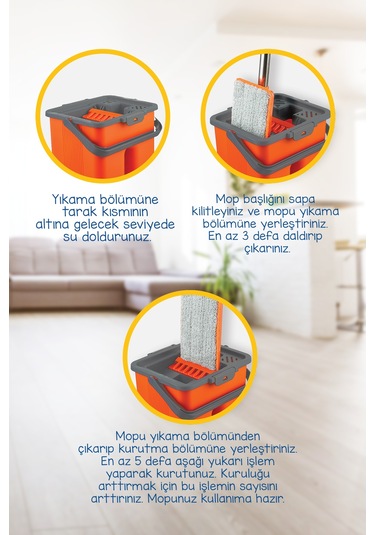 Yıkama bölümüne tarak kısmının altına gelecek seviyede su doldurunuz.

Mop başlığını sapa kilitleyiniz ve mopu yıkama bölümüne yerleştiriniz. En az 3 defa daldırıp çıkarınız.

Mopu yıkama bölümünden çıkarıp kurutma bölümüne yerleştiriniz. En az 5 defa aşağı yukarı işlem yaparak kurutunuz. Kuruluğu arttırmak için bu işlemin sayısını arttırınız. Mopunuz kullanıma hazır.