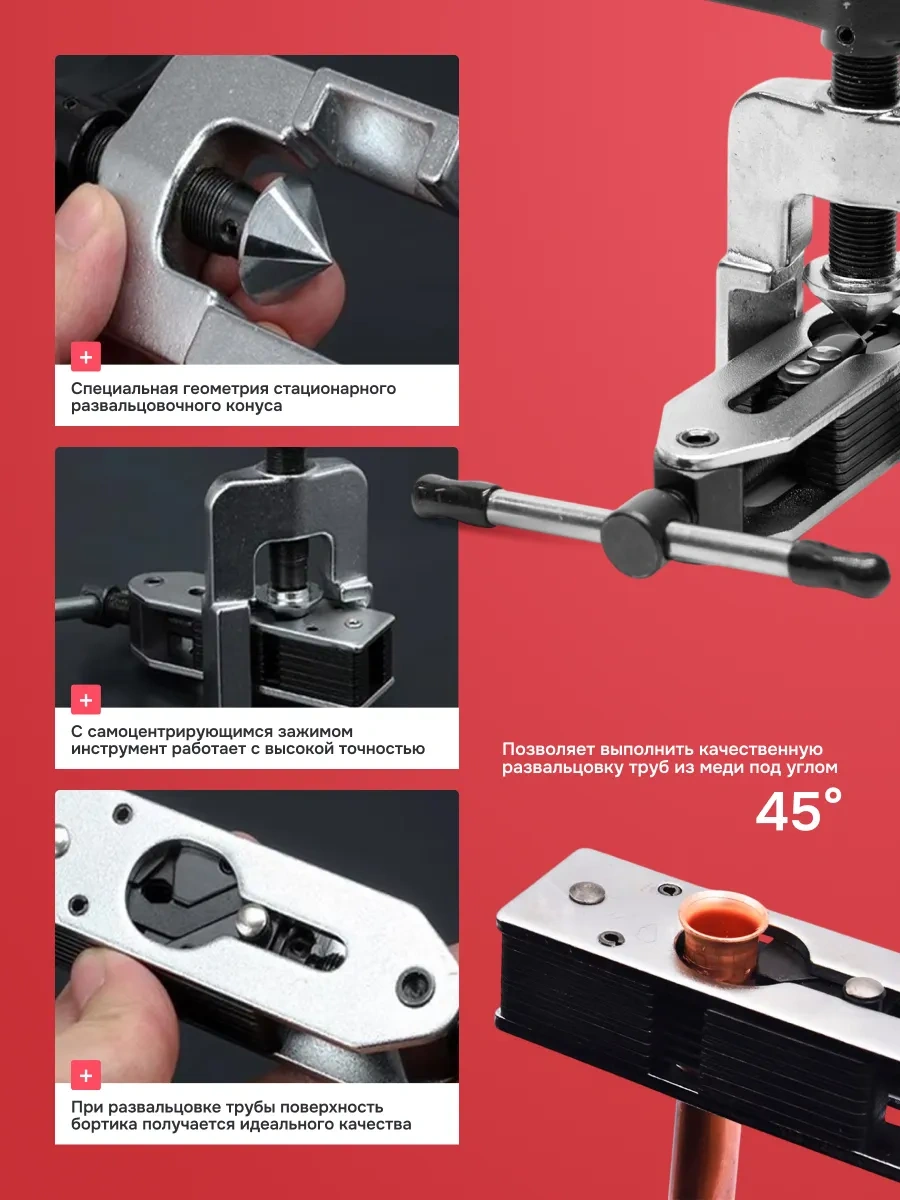 +
Специальная геометрия стационарного развальцовочного конуса

+
С самоцентрирующимся зажимом инструмент работает с высокой точностью

+
При развальцовке трубы поверхность бортика получается идеального качества

Позволяет выполнить качественную развальцовку труб из меди под углом
45°