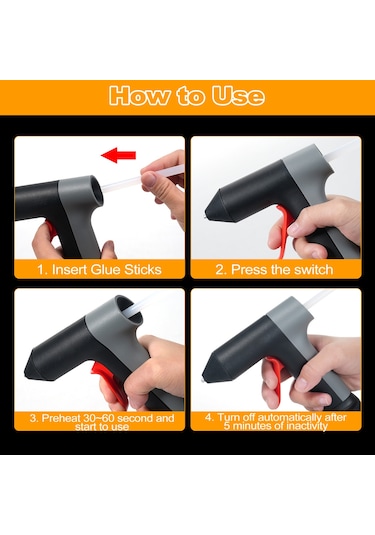 How to Use

1. Insert Glue Sticks

2. Press the switch

3. Preheat 30~60 second and start to use

4. Turn off automatically after 5 minutes of inactivity