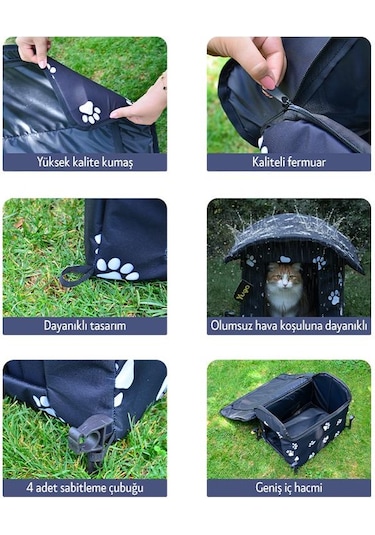 Yüksek kalite kumaş

Kaliteli fermuar

Dayanıklı tasarım

Yugo

Olumsuz hava koşuluna dayanıklı

4 adet sabitleme çubuğu

Geniş iç hacmi