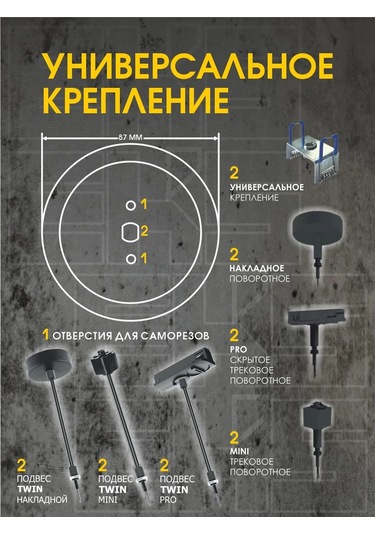 УНИВЕРСАЛЬНОЕ КРЕПЛЕНИЕ

87 ММ

1
2
1

2
УНИВЕРСАЛЬНОЕ
КРЕПЛЕНИЕ

2
НАКЛАДНОЕ
ПОВОРОТНОЕ

1 ОТВЕРСТИЯ ДЛЯ САМОРЕЗОВ

2
PRO
СКРЫТОЕ
ТРЕКОВОЕ
ПОВОРОТНОЕ

2
MINI
ТРЕКОВОЕ
ПОВОРОТНОЕ

2
ПОДВЕС
TWIN
НАКЛАДНОЙ

2
ПОДВЕС
TWIN
MINI

2
ПОДВЕС
TWIN
PRO