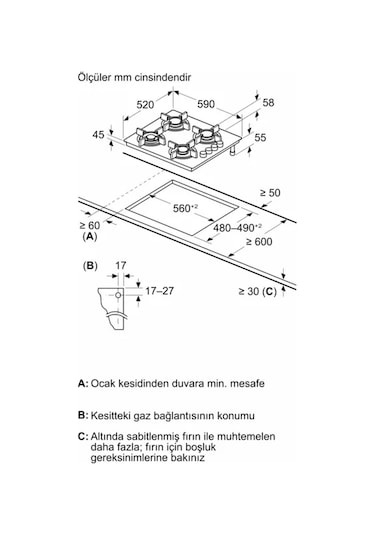 Ölçüler mm cinsindendir

520
590
58
45
55
≥ 50
$560^{+2}$
≥ 60
(A)
$480–490^{+2}$
≥ 600
(B)
17
17–27
≥ 30 (C)

A: Ocak kesidinden duvara min. mesafe

B: Kesitteki gaz bağlantısının konumu

C: Altında sabitlenmiş fırın ile muhtemelen daha fazla; fırın için boşluk gereksinimlerine bakınız