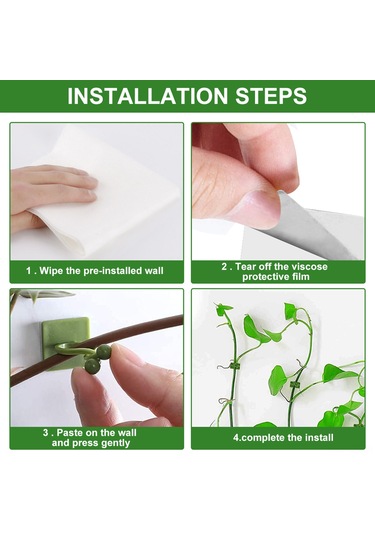 INSTALLATION STEPS

1 . Wipe the pre-installed wall

2 . Tear off the viscose protective film

3 . Paste on the wall and press gently

4.complete the install