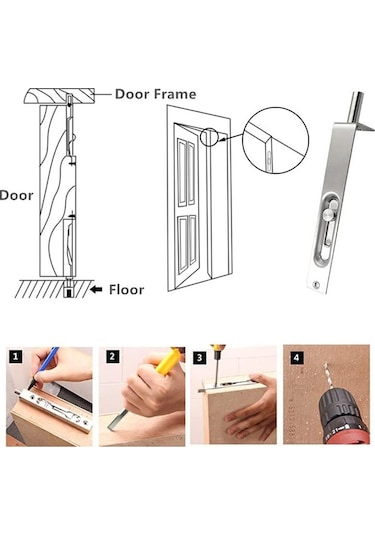 Door Frame

Door

Floor

1

2

3

4