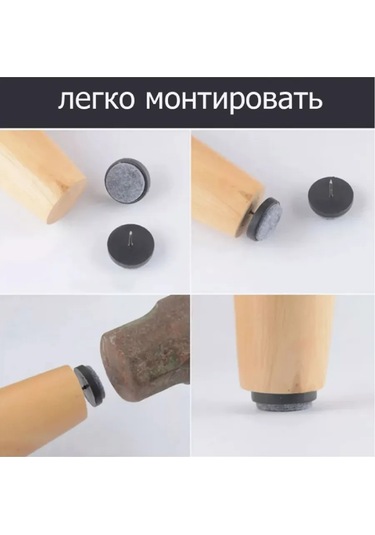 легко монтировать