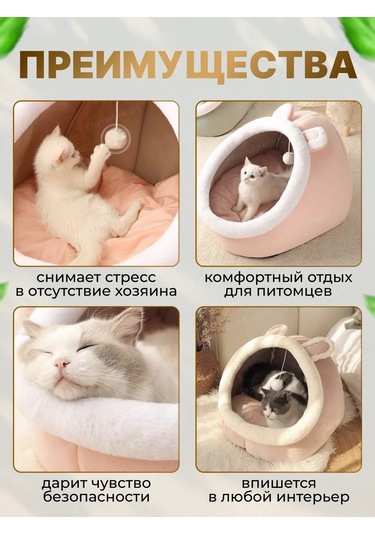 ПРЕИМУЩЕСТВА

снимает стресс в отсутствие хозяина

комфортный отдых для питомцев

дарит чувство безопасности

впишется в любой интерьер