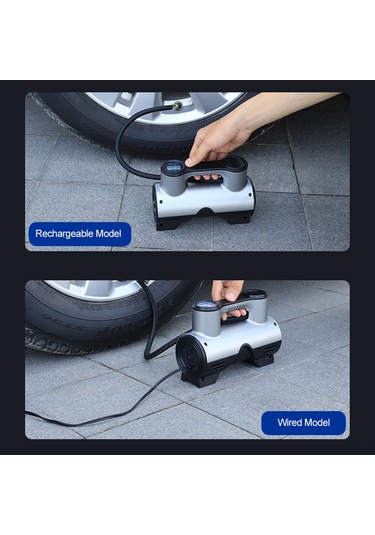 Rechargeable Model

Wired Model