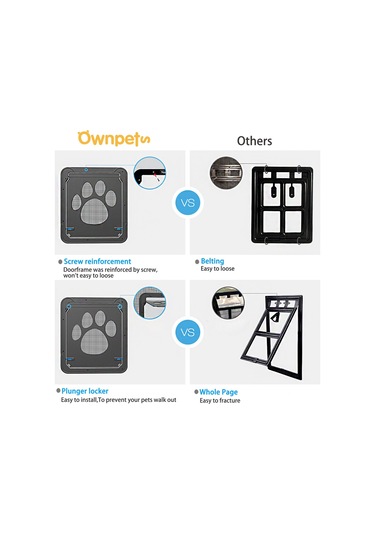 Ownpets

Others

VS

Screw reinforcement
Doorframe was reinforced by screw, won't easy to loose

Belting
Easy to loose

VS

Plunger locker
Easy to install,To prevent your pets walk out

Whole Page
Easy to fracture