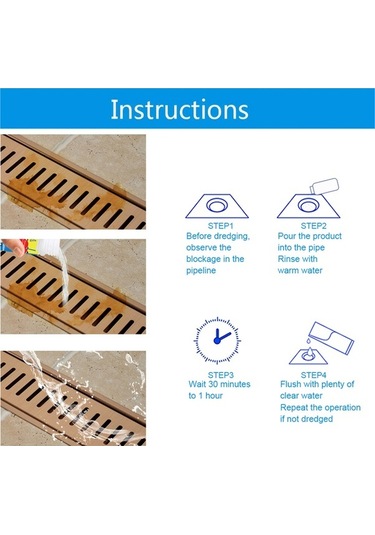 Instructions

STEP1
Before dredging, observe the blockage in the pipeline

STEP2
Pour the product into the pipe
Rinse with warm water

STEP3
Wait 30 minutes to 1 hour

STEP4
Flush with plenty of clear water
Repeat the operation if not dredged