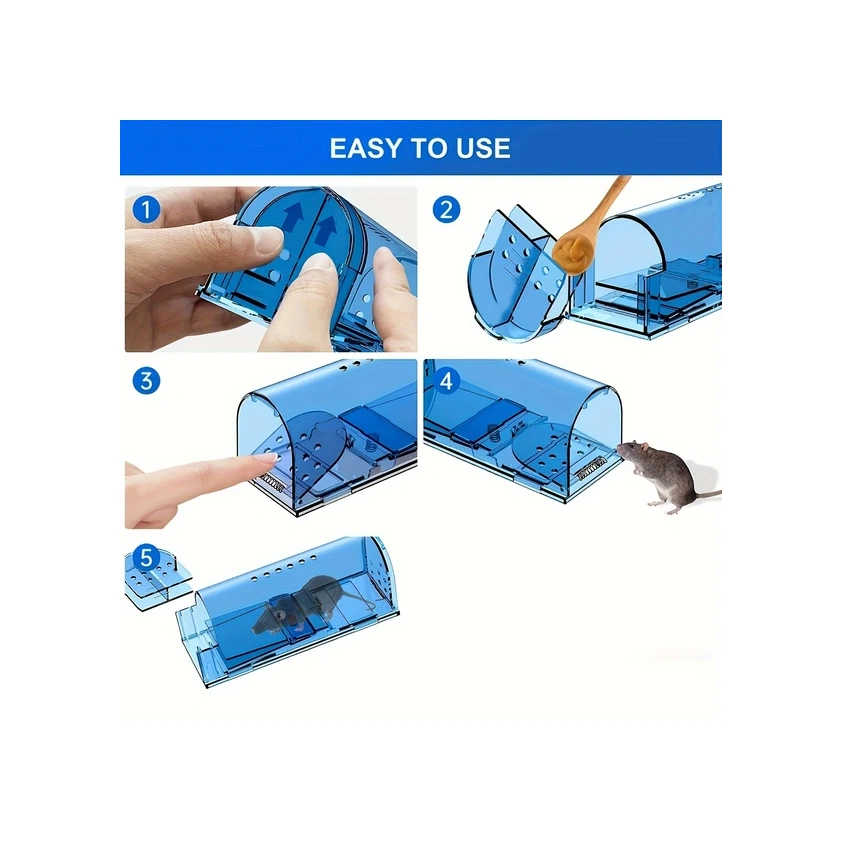 EASY TO USE

1

2

3

4

5