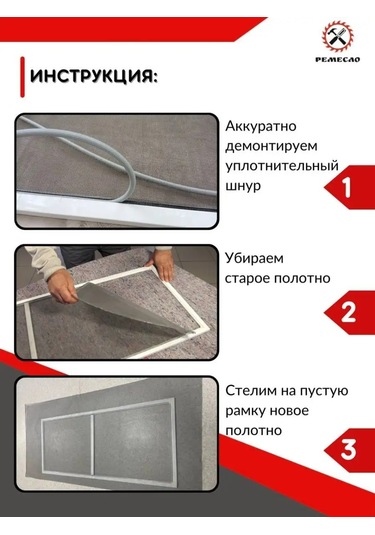 РЕМЕСЛО

ИНСТРУКЦИЯ:

Аккуратно демонтируем уплотнительный шнур

1

Убираем старое полотно

2

Стелим на пустую рамку новое полотно

3