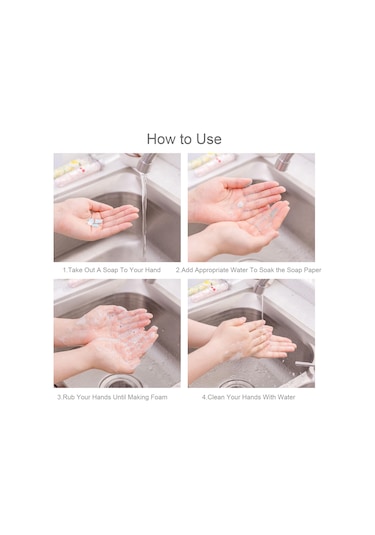 How to Use

1.Take Out A Soap To Your Hand

2.Add Appropriate Water To Soak the Soap Paper

3.Rub Your Hands Until Making Foam

4.Clean Your Hands With Water