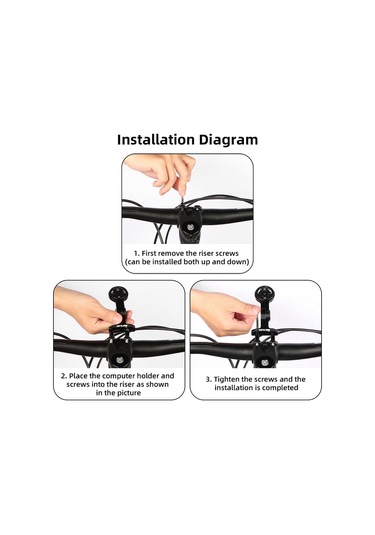 Installation Diagram

1. First remove the riser screws (can be installed both up and down)

2. Place the computer holder and screws into the riser as shown in the picture

3. Tighten the screws and the installation is completed