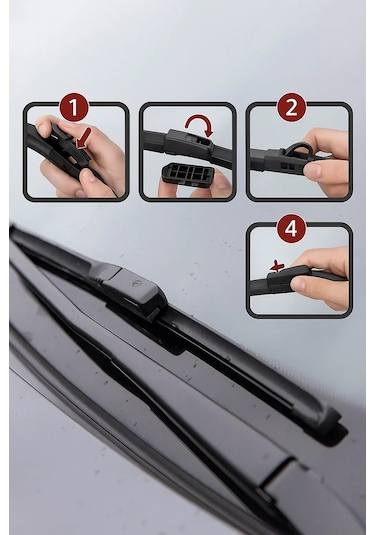 1
2
4