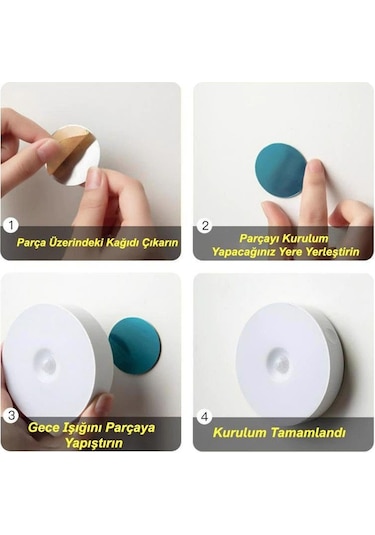 1
Parça Üzerindeki Kağıdı Çıkarın

2
Parçayı Kurulum Yapacağınız Yere Yerleştirin

3
Gece Işığını Parçaya Yapıştırın

4
Kurulum Tamamlandı