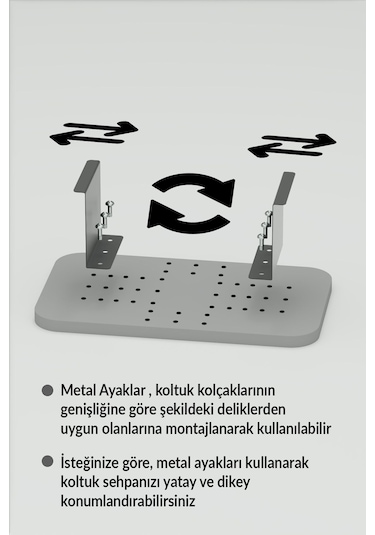 Metal Ayaklar , koltuk kolçaklarının genişliğine göre şekildeki deliklerden uygun olanlarına montajlanarak kullanılabilir

İsteğinize göre, metal ayakları kullanarak koltuk sehpanızı yatay ve dikey konumlandırabilirsiniz