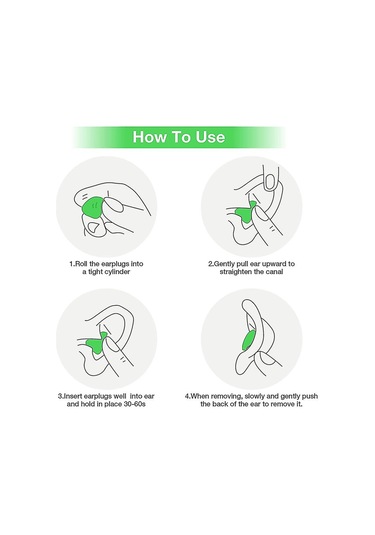 How To Use

1.Roll the earplugs into a tight cylinder

2.Gently pull ear upward to straighten the canal

3.Insert earplugs well into ear and hold in place 30-60s

4.When removing, slowly and gently push the back of the ear to remove it.