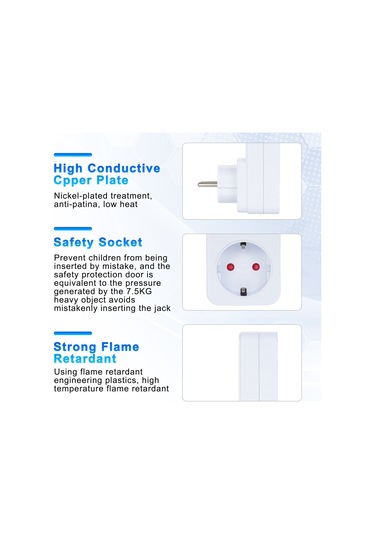 High Conductive Cpper Plate

Nickel-plated treatment, anti-patina, low heat

Safety Socket

Prevent children from being inserted by mistake, and the safety protection door is equivalent to the pressure generated by the 7.5KG heavy object avoids mistakenly inserting the jack

Strong Flame Retardant

Using flame retardant engineering plastics, high temperature flame retardant