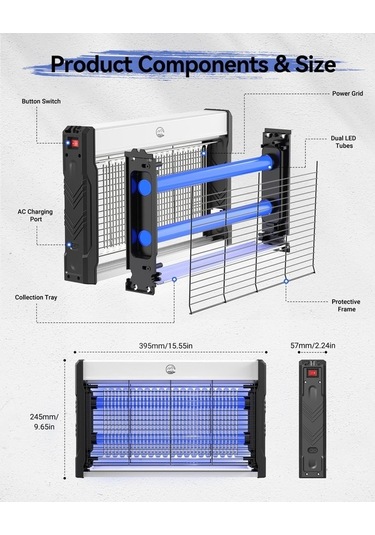 Product Components & Size

Button Switch

Power Grid

Dual LED Tubes

AC Charging Port

Collection Tray

Protective Frame

395mm/15.55in

57mm/2.24in

245mm/ 9.65in