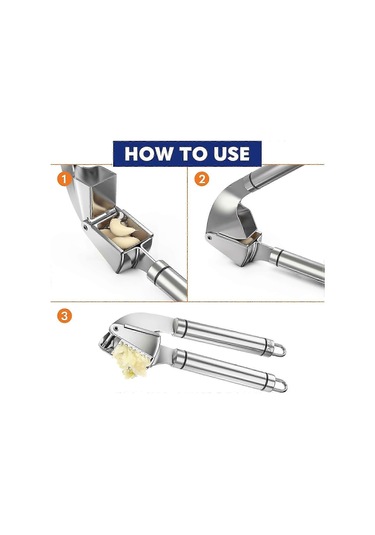 HOW TO USE

1

2

3