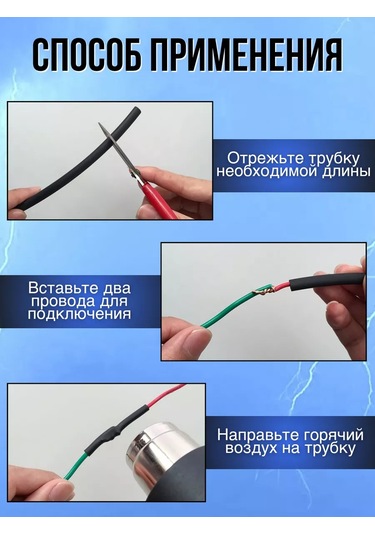 СПОСОБ ПРИМЕНЕНИЯ

Отрежьте трубку необходимой длины

Вставьте два провода для подключения

Направьте горячий воздух на трубку