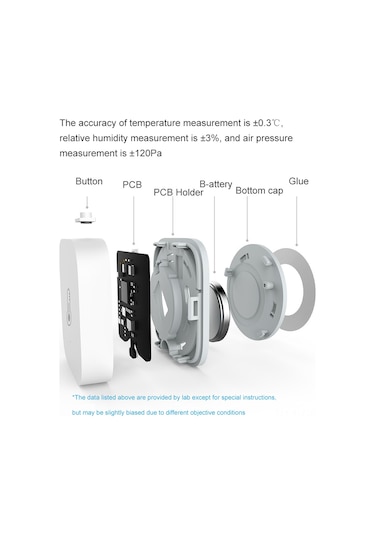 The accuracy of temperature measurement is ±0.3℃, relative humidity measurement is ±3%, and air pressure measurement is ±120Pa

Button

PCB

PCB Holder

B-attery

Bottom cap

Glue

*The data listed above are provided by lab except for special instructions, but may be slightly biased due to different objective conditions