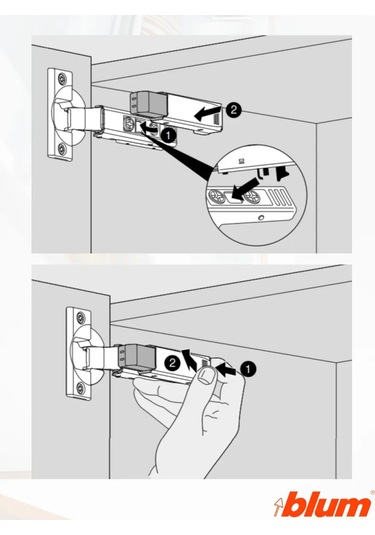 2
1
2
1
blum®