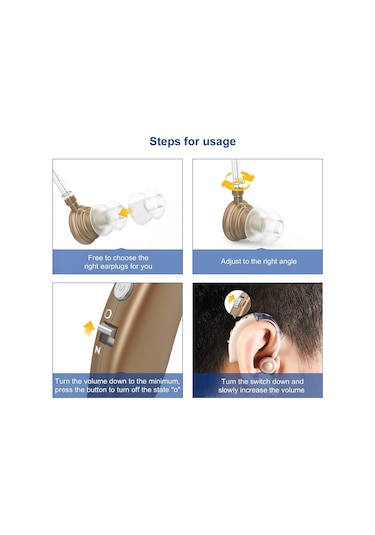 Steps for usage

Free to choose the right earplugs for you

Adjust to the right angle

O

N

Turn the volume down to the minimum, press the button to turn off the state "o"

Turn the switch down and slowly increase the volume