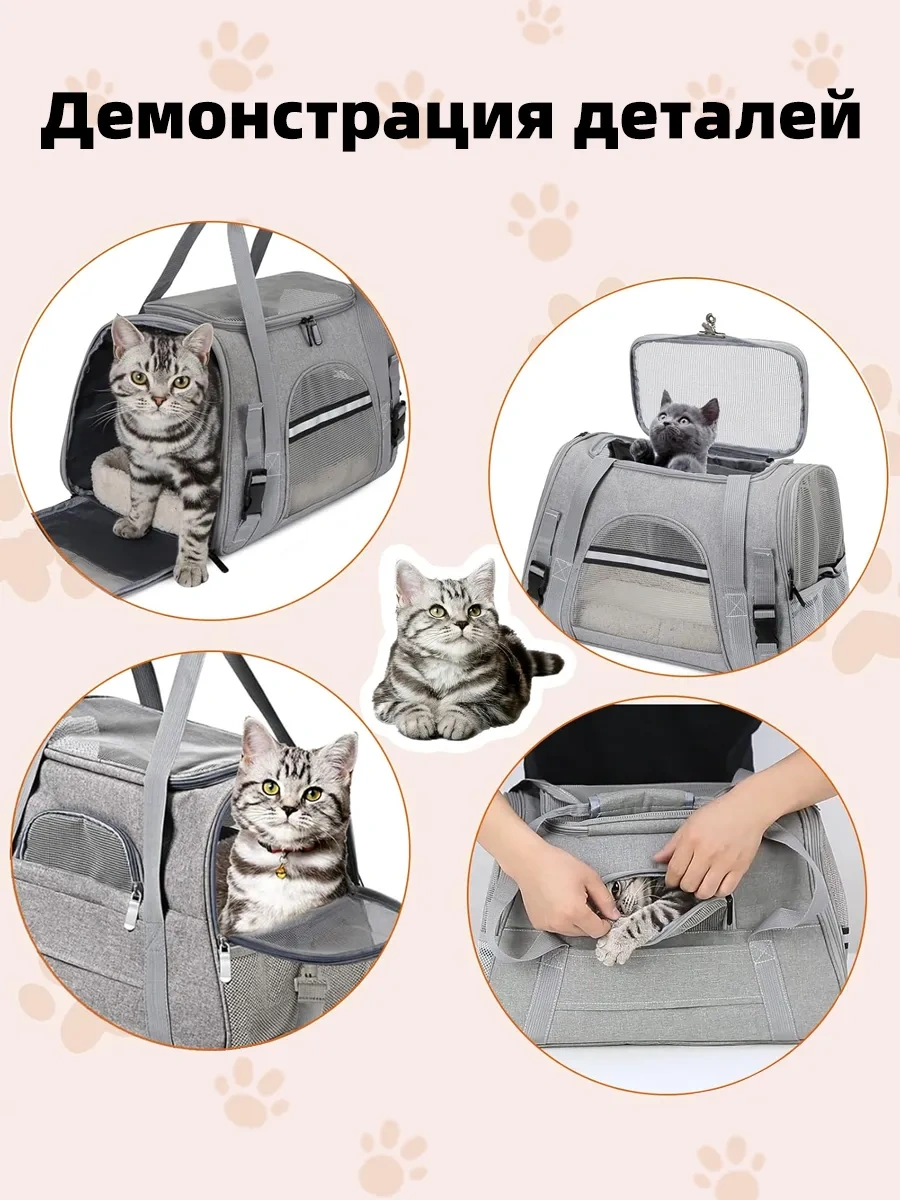 Демонстрация деталей