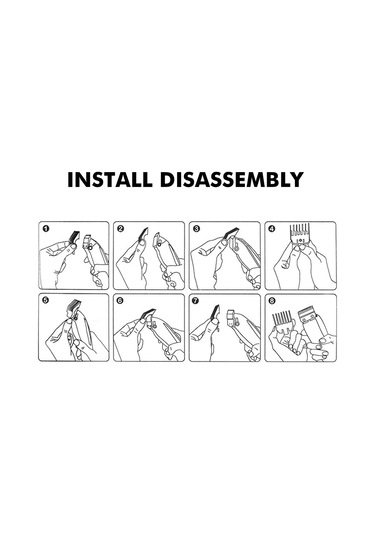 INSTALL DISASSEMBLY

1

2

3

4

5

6

7

8