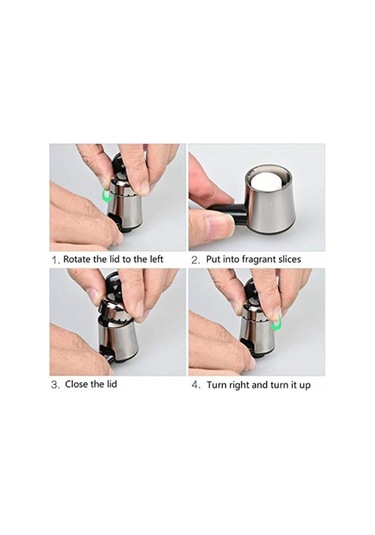 1. Rotate the lid to the left

2. Put into fragrant slices

3. Close the lid

4. Turn right and turn it up