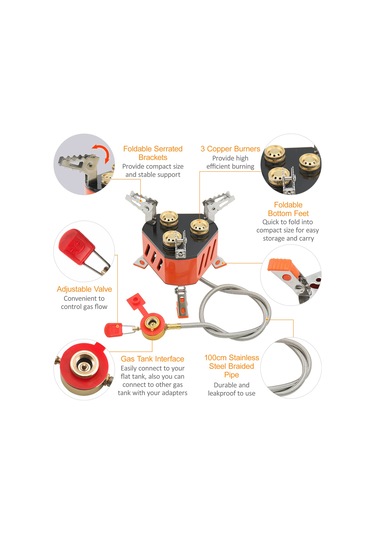 Foldable Serrated Brackets
Provide compact size and stable support

3 Copper Burners
Provide high efficient burning

Foldable Bottom Feet
Quick to fold into compact size for easy storage and carry

Adjustable Valve
Convenient to control gas flow

Gas Tank Interface
Easily connect to your flat tank, also you can connect to other gas tank with your adapters

100cm Stainless Steel Braided Pipe
Durable and leakproof to use