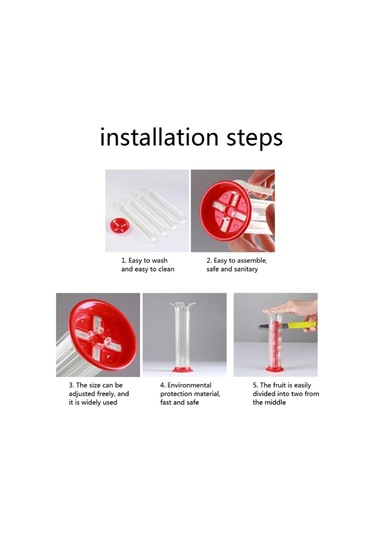 installation steps

1. Easy to wash and easy to clean

2. Easy to assemble, safe and sanitary

3. The size can be adjusted freely, and it is widely used

4. Environmental protection material, fast and safe

5. The fruit is easily divided into two from the middle