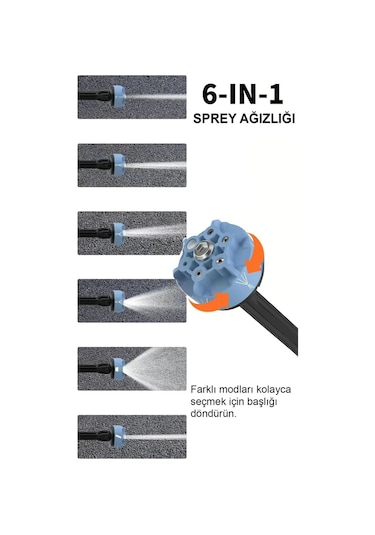 6-IN-1
SPREY AĞIZLIĞI

Farklı modları kolayca seçmek için başlığı döndürün.