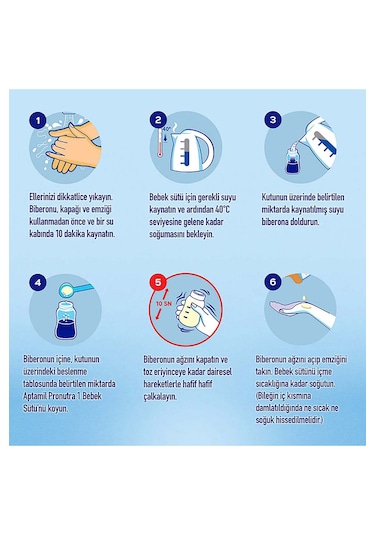 1

Ellerinizi dikkatlice yıkayın. Biberonu, kapağı ve emziği kullanmadan önce ve bir su kabında 10 dakika kaynatın.

2

40°

Bebek sütü için gerekli suyu kaynatın ve ardından 40°C seviyesine gelene kadar soğumasını bekleyin.

3

Kutunun üzerinde belirtilen miktarda kaynatılmış suyu biberona doldurun.

4

Biberonun içine, kutunun üzerindeki beslenme tablosunda belirtilen miktarda Aptamil Pronutra 1 Bebek Sütü'nü koyun.

5

10 SN

Biberonun ağzını kapatın ve toz eriyinceye kadar dairesel hareketlerle hafif hafif çalkalayın.

6

Biberonun ağzını açıp emziğini takın. Bebek sütünü içme sıcaklığına kadar soğutun. (Bileğin iç kısmına damlatıldığında ne sıcak ne soğuk hissedilmelidir.)