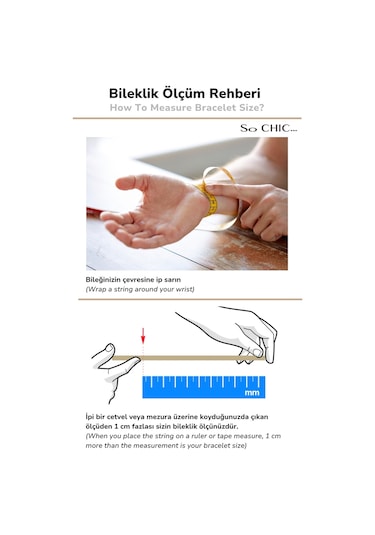 Bileklik Ölçüm Rehberi
How To Measure Bracelet Size?

So CHIC...

Bileğinizin çevresine ip sarın
(Wrap a string around your wrist)

mm

İpi bir cetvel veya mezura üzerine koyduğunuzda çıkan ölçüden 1 cm fazlası sizin bileklik ölçünüzdür.
(When you place the string on a ruler or tape measure, 1 cm more than the measurement is your bracelet size)