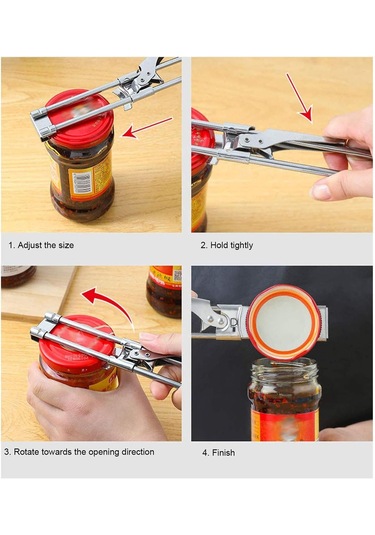 1. Adjust the size

2. Hold tightly

3. Rotate towards the opening direction

4. Finish