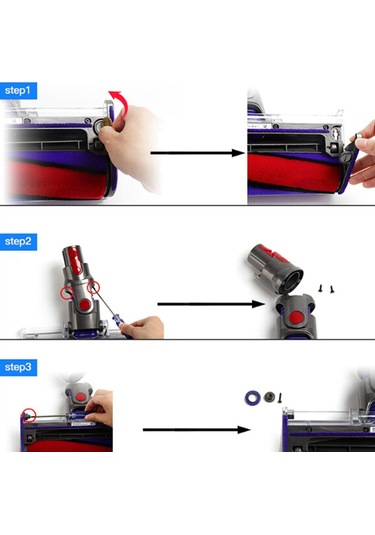 step1

step2

step3