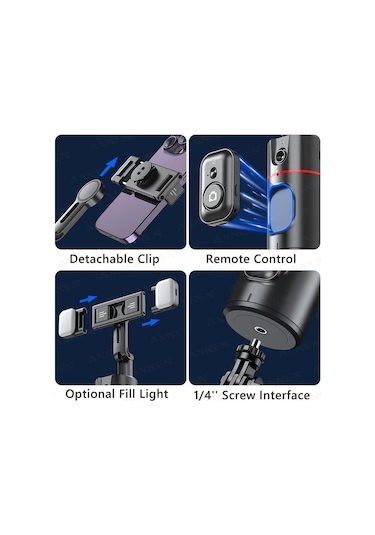 Detachable Clip

Remote Control

Optional Fill Light

1/4'' Screw Interface