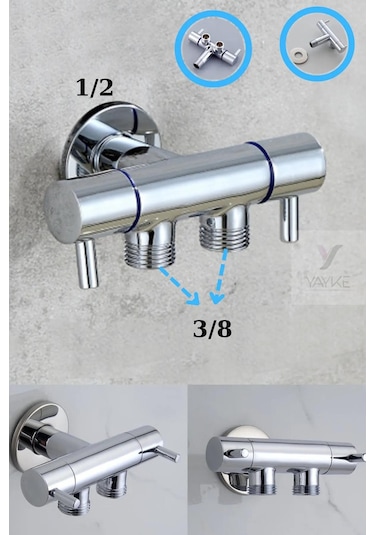 1/2

YAYKE

3/8