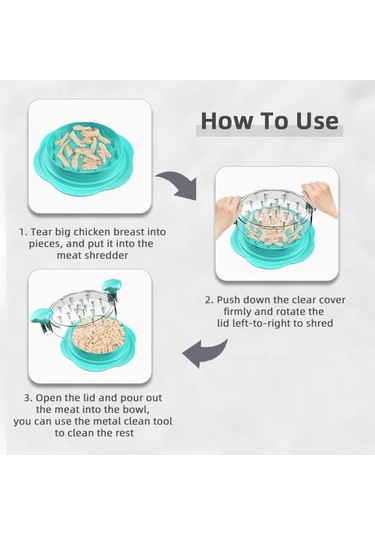 How To Use

1. Tear big chicken breast into pieces, and put it into the meat shredder

2. Push down the clear cover firmly and rotate the lid left-to-right to shred

3. Open the lid and pour out the meat into the bowl, you can use the metal clean tool to clean the rest