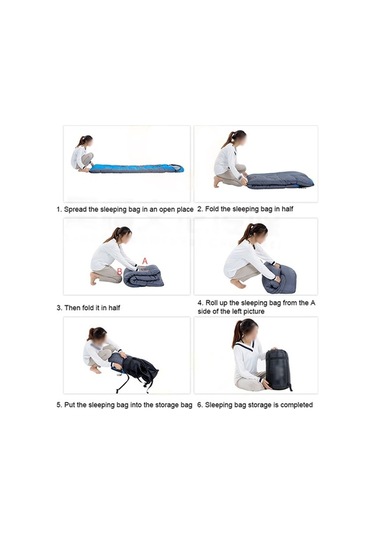 1. Spread the sleeping bag in an open place

2. Fold the sleeping bag in half

A

B

3. Then fold it in half

4. Roll up the sleeping bag from the A side of the left picture

5. Put the sleeping bag into the storage bag

6. Sleeping bag storage is completed