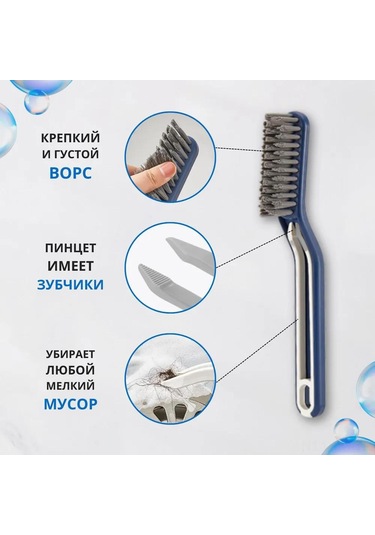 КРЕПКИЙ И ГУСТОЙ ВОРС

ПИНЦЕТ ИМЕЕТ ЗУБЧИКИ

УБИРАЕТ ЛЮБОЙ МЕЛКИЙ МУСОР