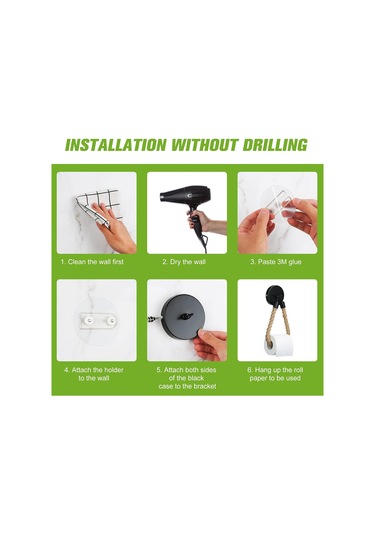 INSTALLATION WITHOUT DRILLING

1. Clean the wall first

2. Dry the wall

3. Paste 3M glue

4. Attach the holder to the wall

5. Attach both sides of the black case to the bracket

6. Hang up the roll paper to be used