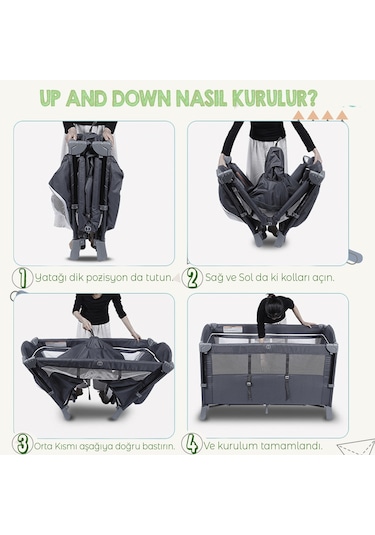 UP AND DOWN NASIL KURULUR?

1 Yatağı dik pozisyon da tutun.

2 Sağ ve Sol da ki kolları açın.

3 Orta Kısmı aşağıya doğru bastırın.

4 Ve kurulum tamamlandı.