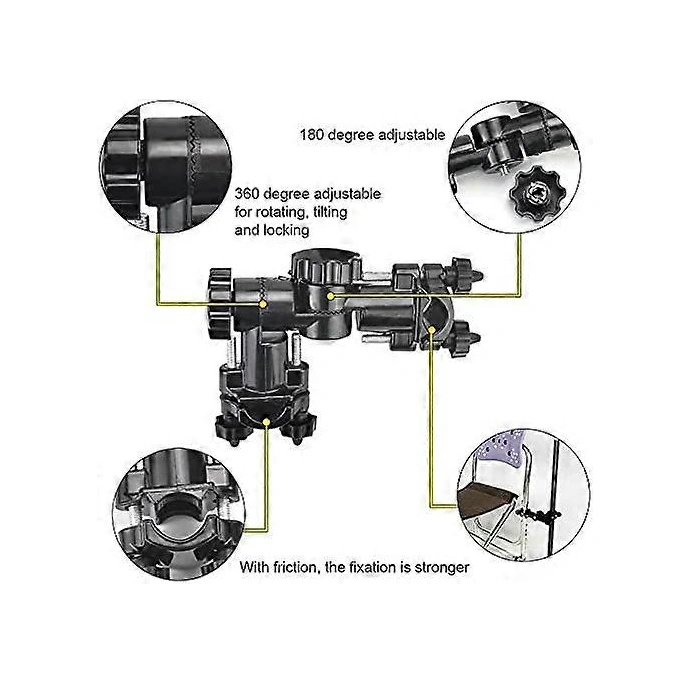 180 degree adjustable

360 degree adjustable for rotating, tilting and locking

With friction, the fixation is stronger